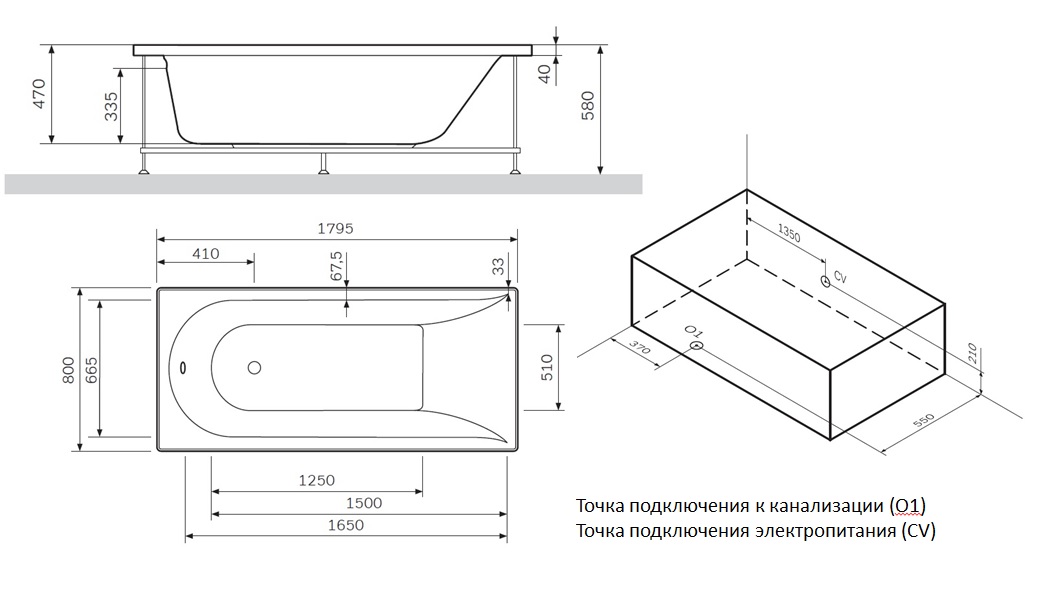 470
335
40
580
1795
410
67,5
33
800
665
510
1250
1500
1650
1350
CV
O1
370
210
550

Точка подключения к канализации (O1)
Точка подключения электропитания (CV)