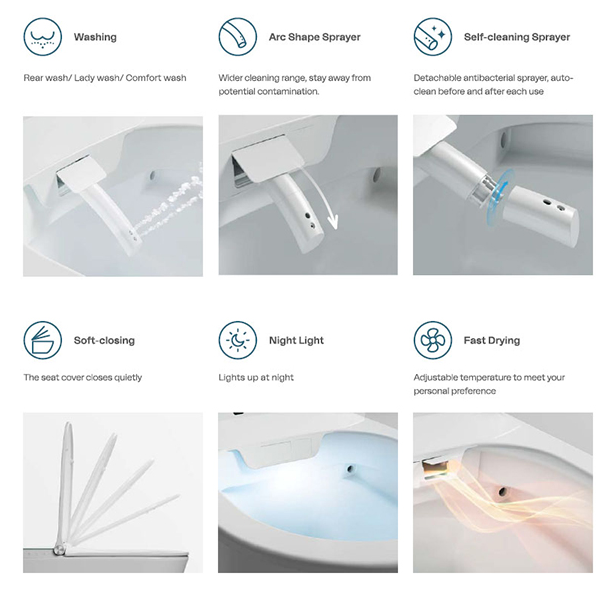 Washing

Rear wash/ Lady wash/ Comfort wash

Arc Shape Sprayer

Wider cleaning range, stay away from potential contamination.

Self-cleaning Sprayer

Detachable antibacterial sprayer, auto-clean before and after each use

Soft-closing

The seat cover closes quietly

Night Light

Lights up at night

Fast Drying

Adjustable temperature to meet your personal preference