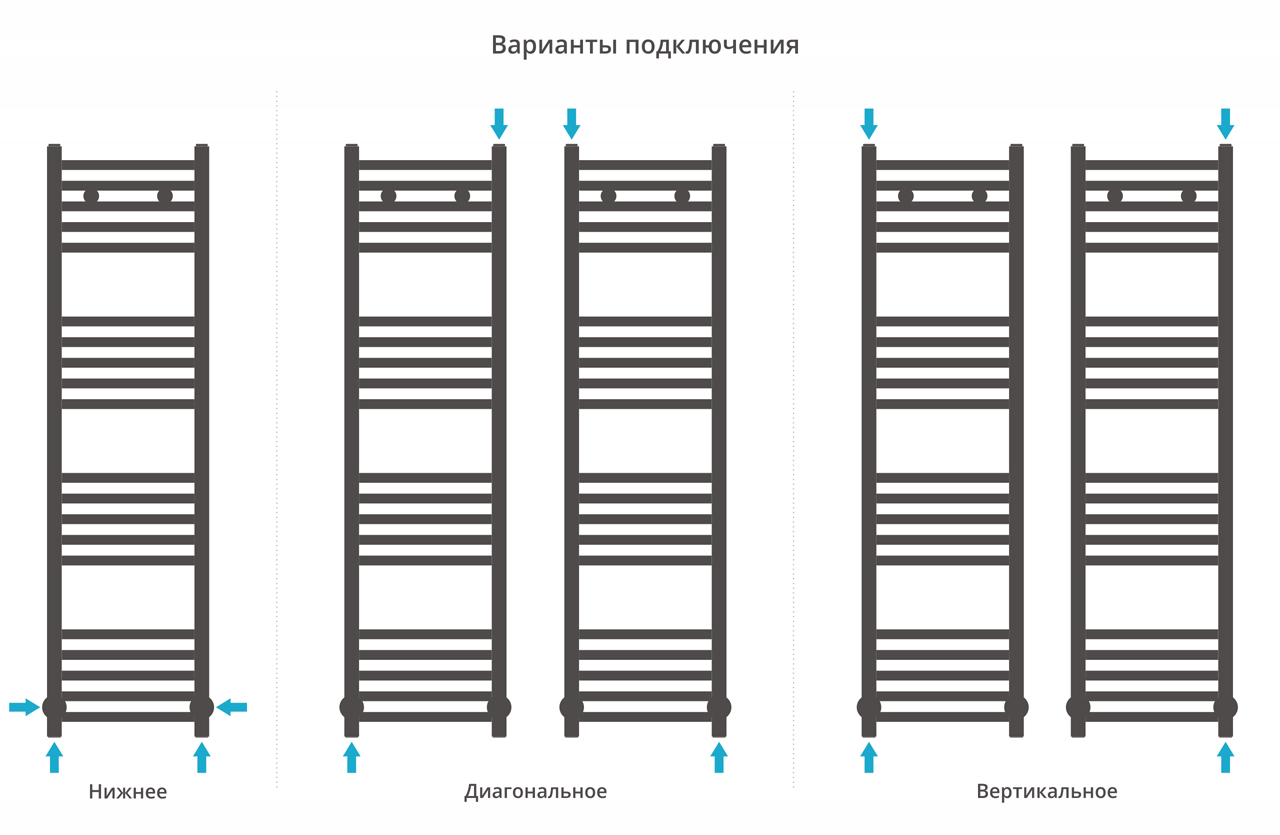 Варианты подключения

Нижнее

Диагональное

Вертикальное