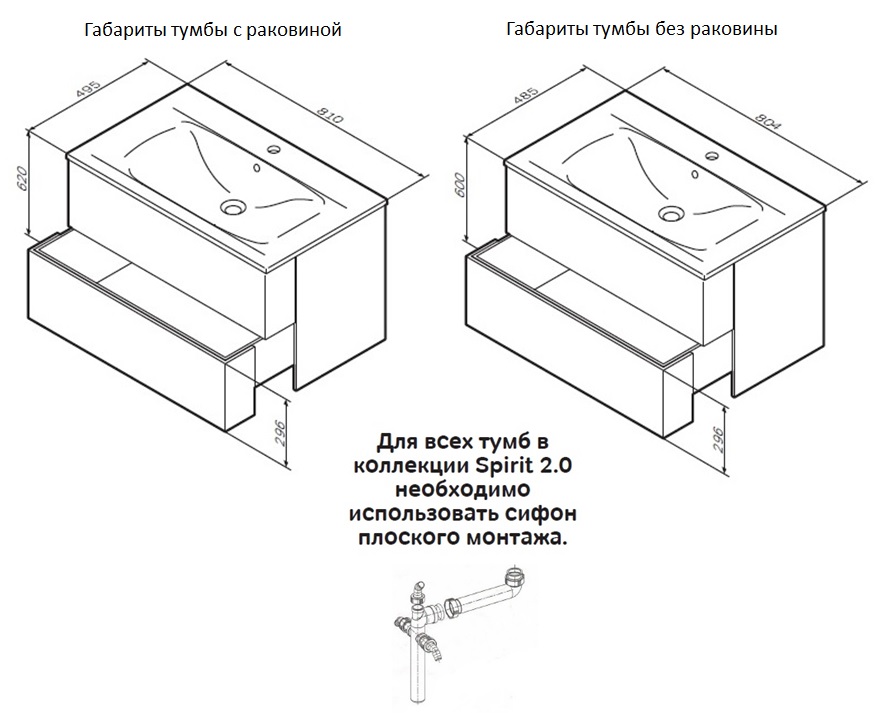 Габариты тумбы с раковиной

495
810
620
296

Габариты тумбы без раковины

485
804
600
296

Для всех тумб в коллекции Spirit 2.0 необходимо использовать сифон плоского монтажа.