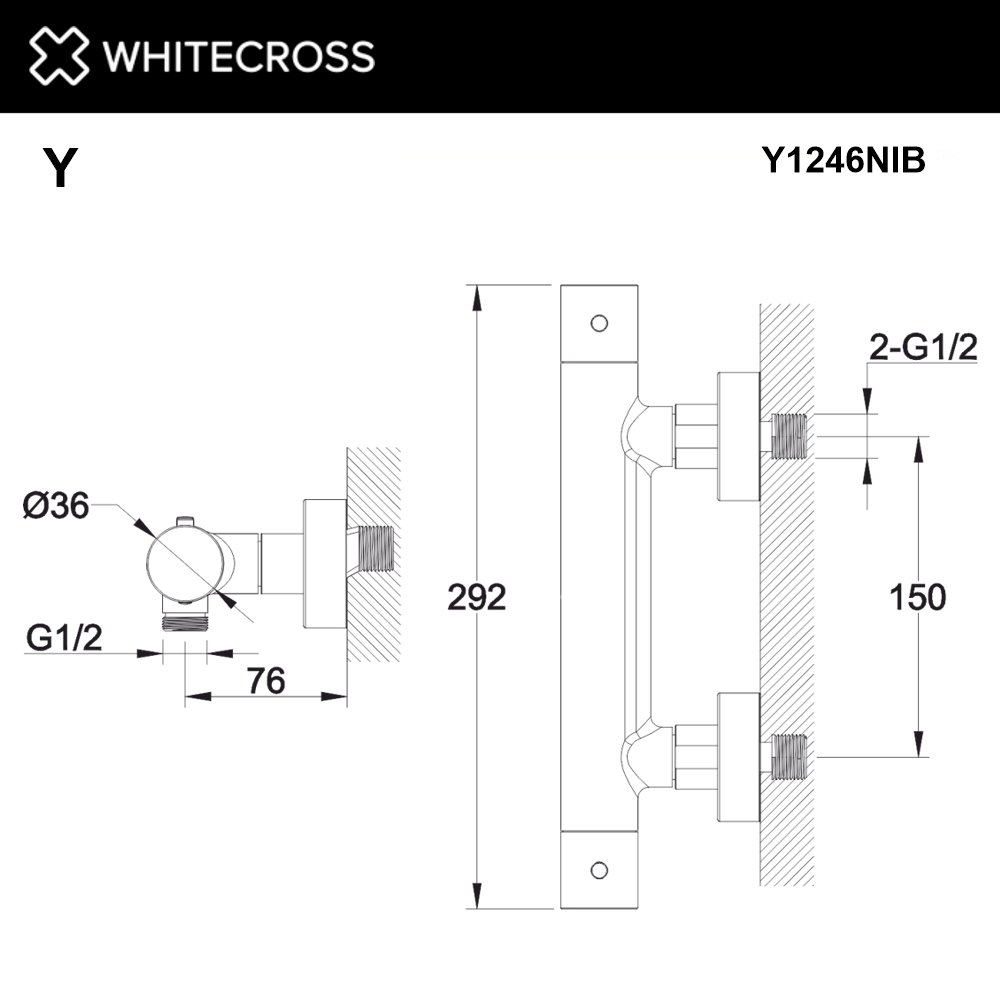 WHITECROSS

Y

Y1246NIB

Ø36

G1/2

76

292

2-G1/2

150