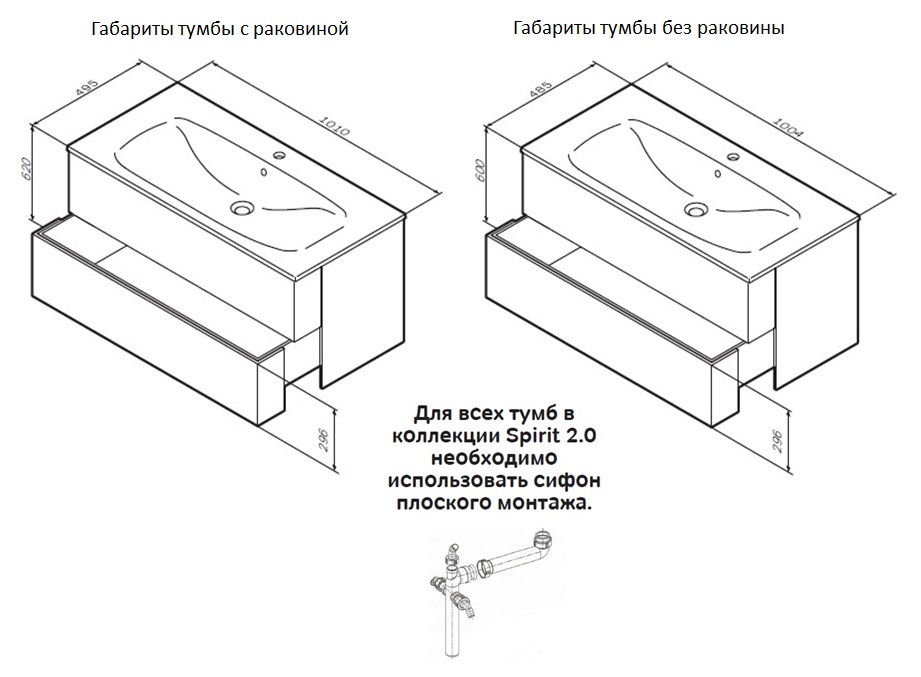 Габариты тумбы с раковиной

495

1010

620

296

Габариты тумбы без раковины

485

1004

600

296

Для всех тумб в коллекции Spirit 2.0 необходимо использовать сифон плоского монтажа.