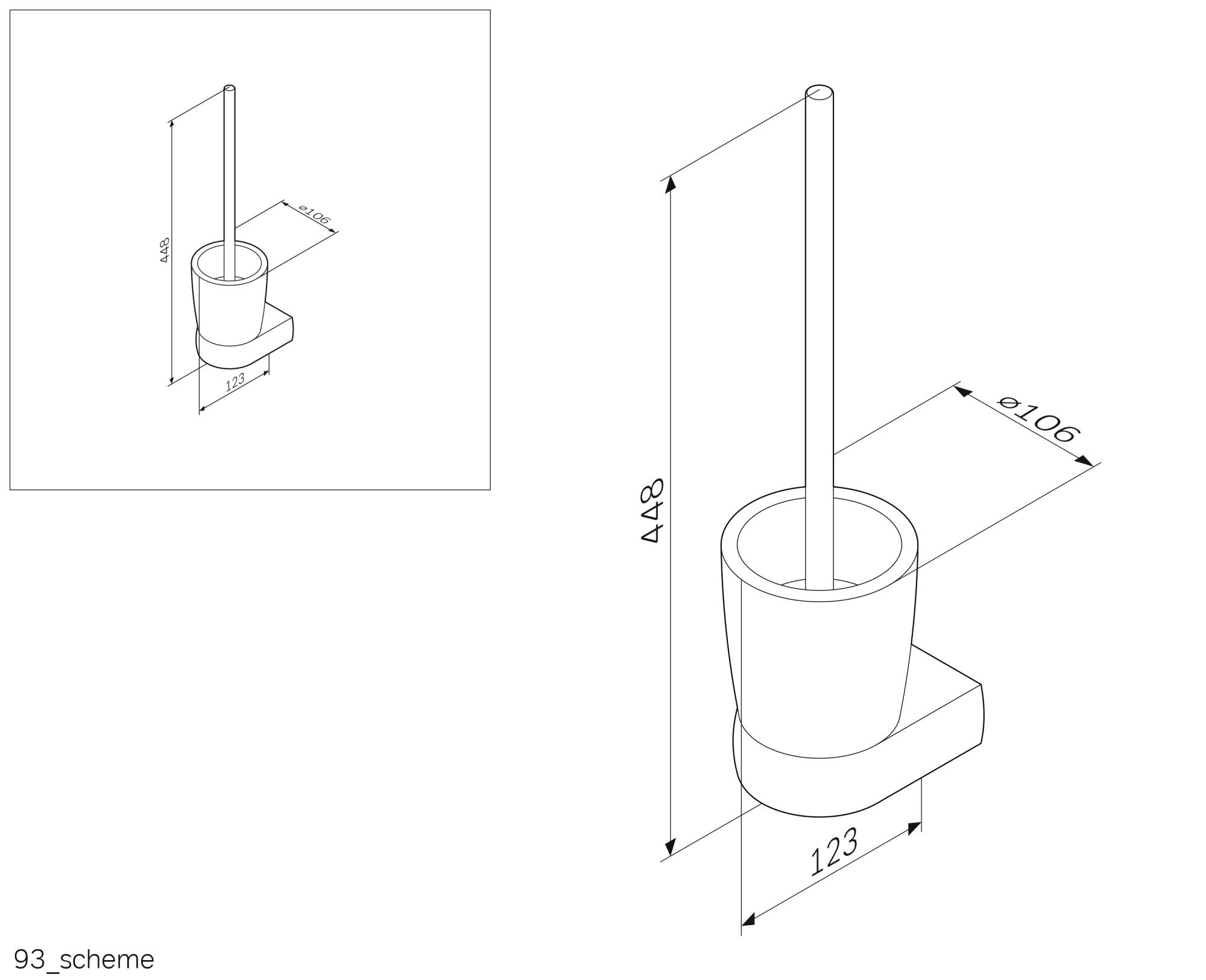 448

ø106

123

448

ø106

123

93_scheme